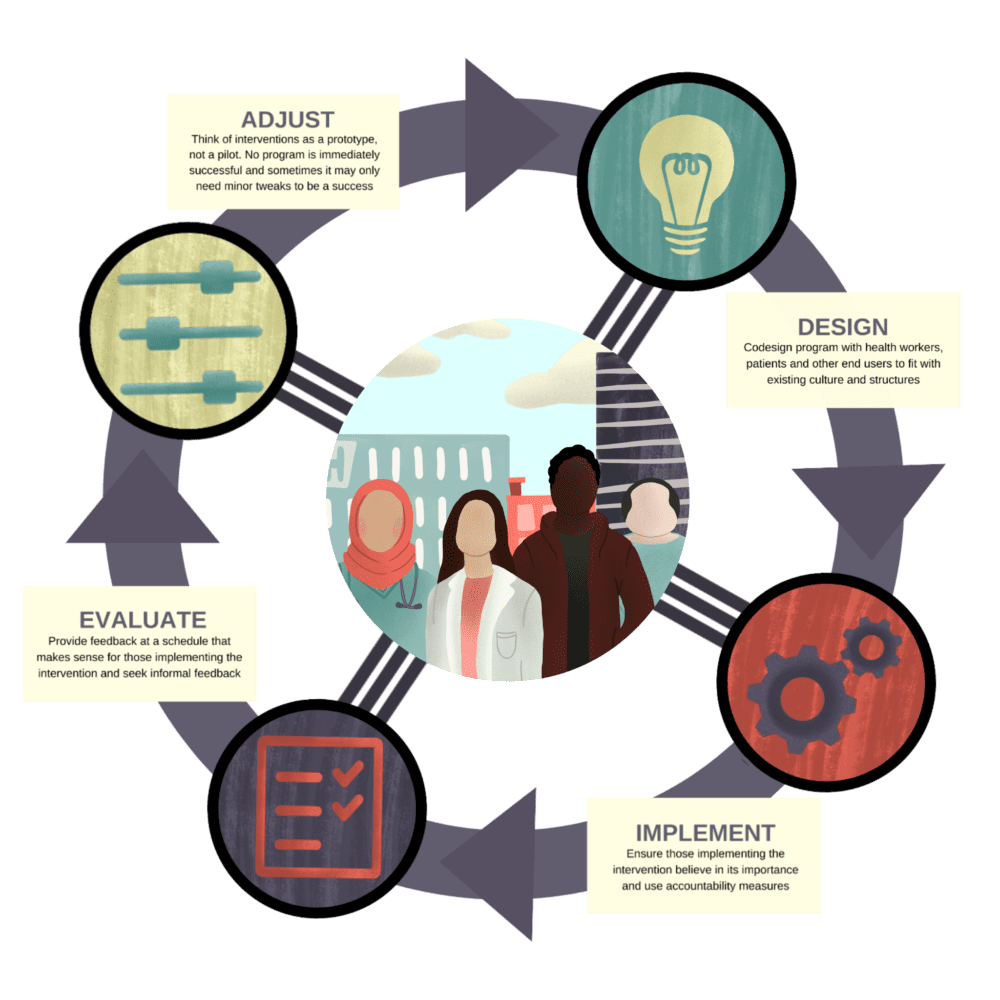 ADJUST
Think of interventions as a prototype, not a pilot. No program is immediately successful and sometimes it may only need minor tweaks to be a success

DESIGN
Codesign program with health workers, patients and other end users to fit with existing culture and structures

IMPLEMENT
Ensure those implementing the intervention believe in its importance and use accountability measures

EVALUATE
Provide feedback at a schedule that makes sense for those implementing the intervention and seek informal feedback